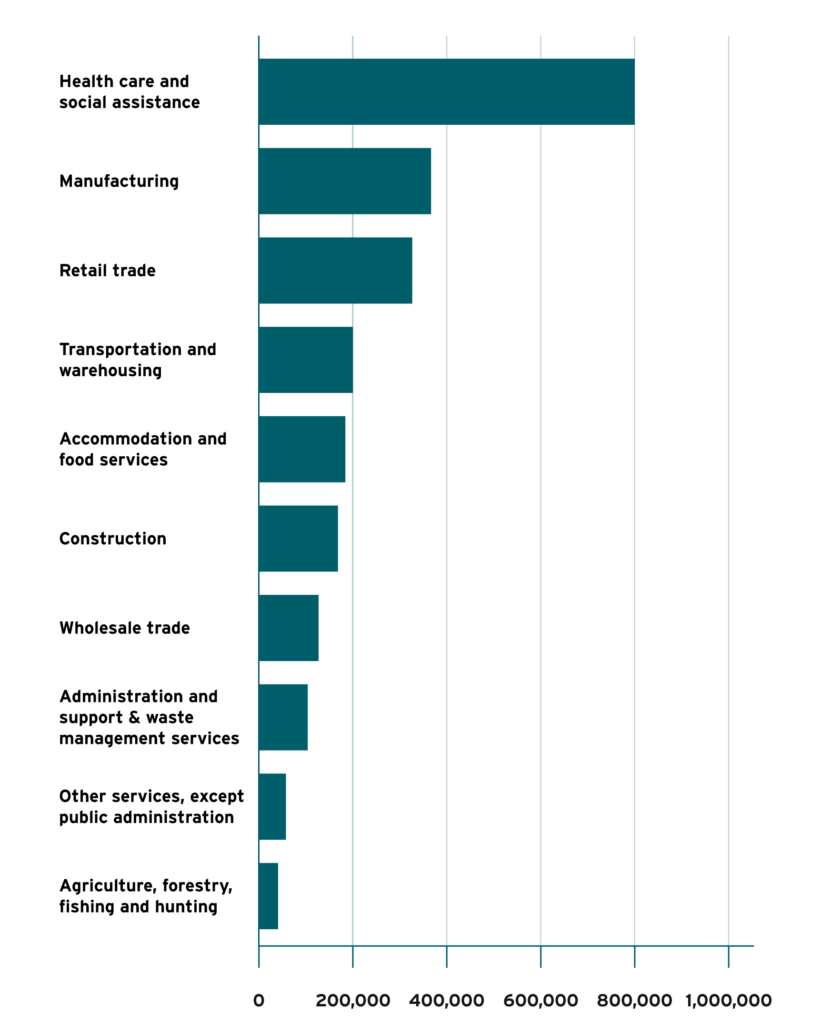 Health care and social assistance

Manufacturing

Retail trade

Transportation and warehousing

Accommodation and food services

Construction

Wholesale trade

Administration and support & waste management services

Other services, except public administration

Agriculture, forestry, fishing and hunting

0
200,000
400,000
600,000
800,000
1,000,000